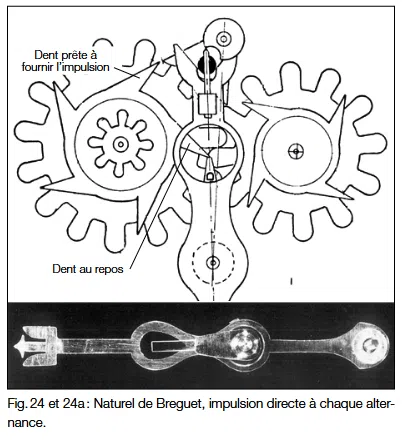 Dent prête à fournir l'impulsion

Dent au repos

Fig. 24 et 24a: Naturel de Breguet, impulsion directe à chaque alternance.